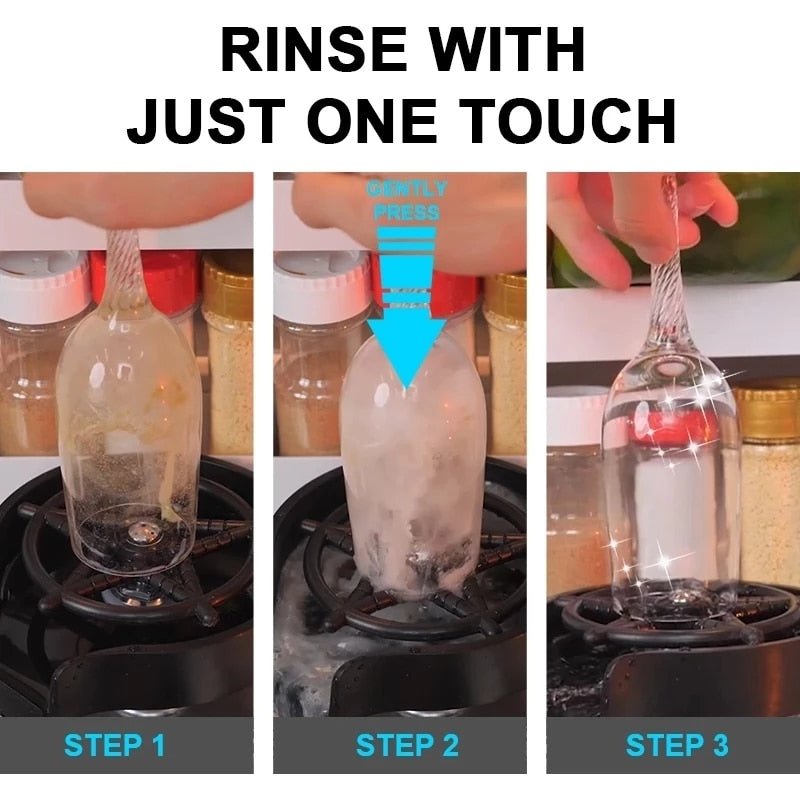 RINSE WITH
JUST ONE TOUCH

GENTLY PRESS

STEP 1

STEP 2

STEP 3